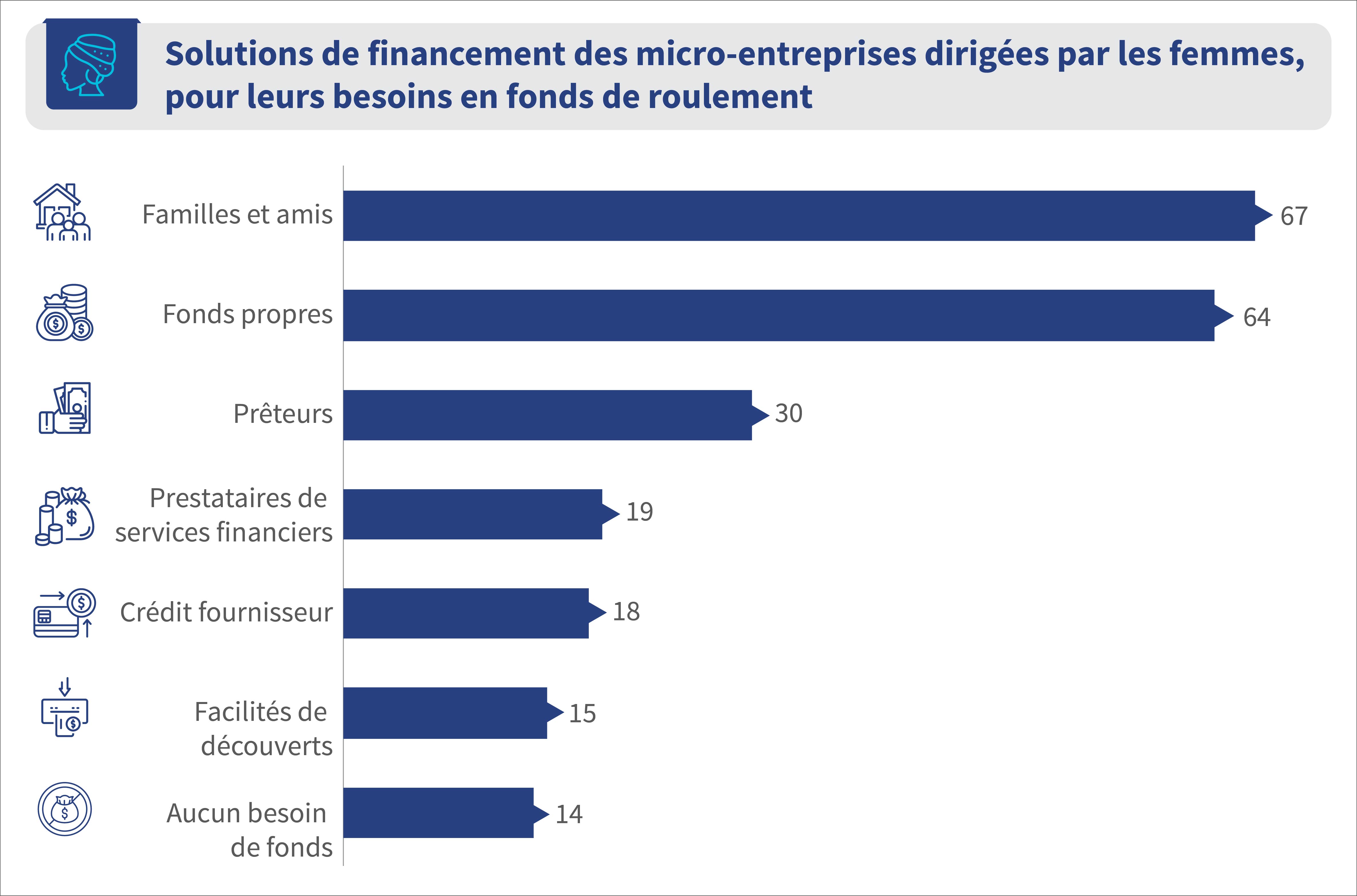 Solutions de financement des micro-entreprises dirigées par les femmes, pour leurs besoins en fonds de roulement

Familles et amis 67

Fonds propres 64

Prêteurs 30

Prestataires de services financiers 19

Crédit fournisseur 18

Facilités de découverts 15

Aucun besoin de fonds 14