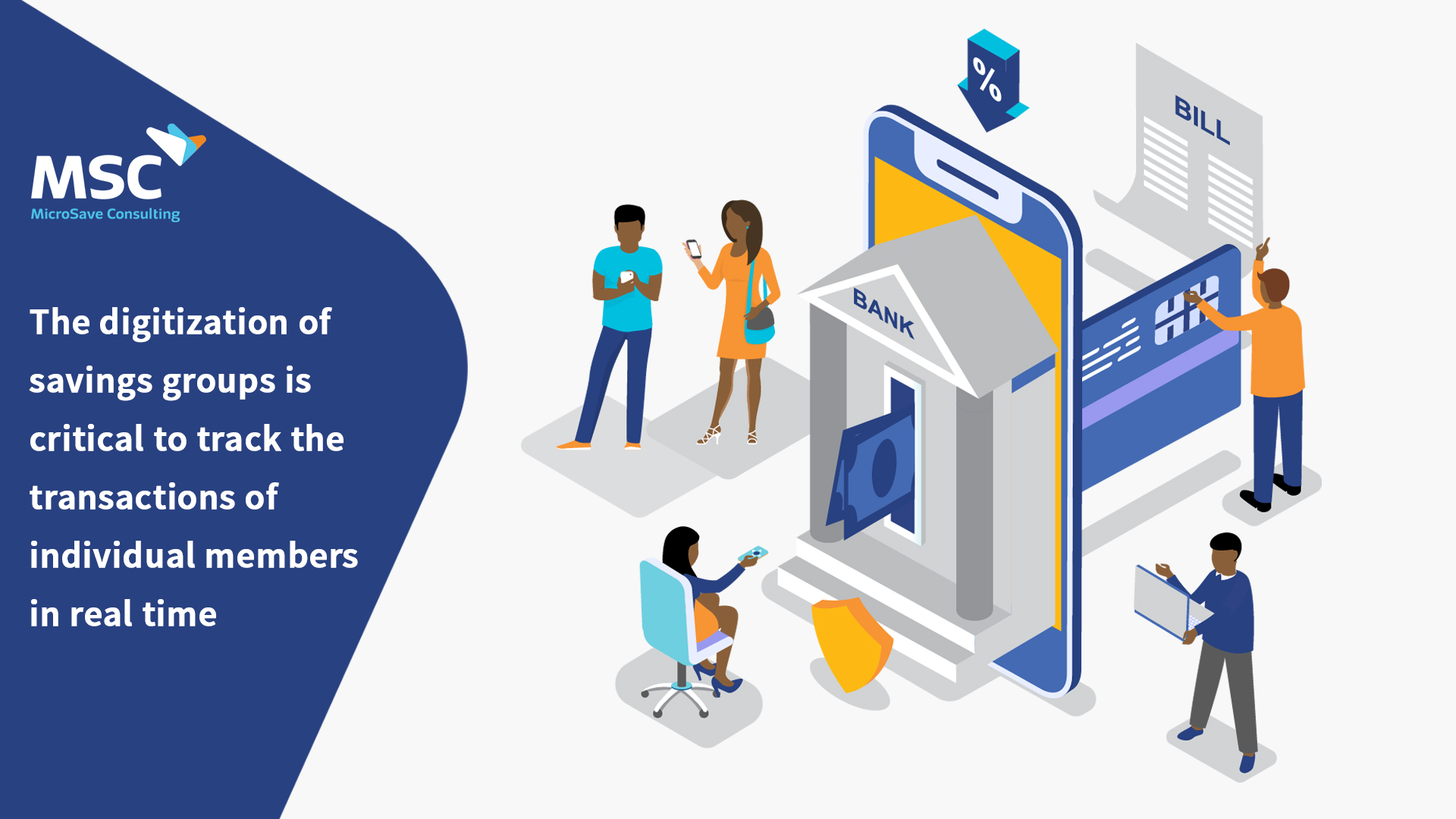 MSC
MicroSave Consulting

The digitization of savings groups is critical to track the transactions of individual members in real time

%

BILL

BANK