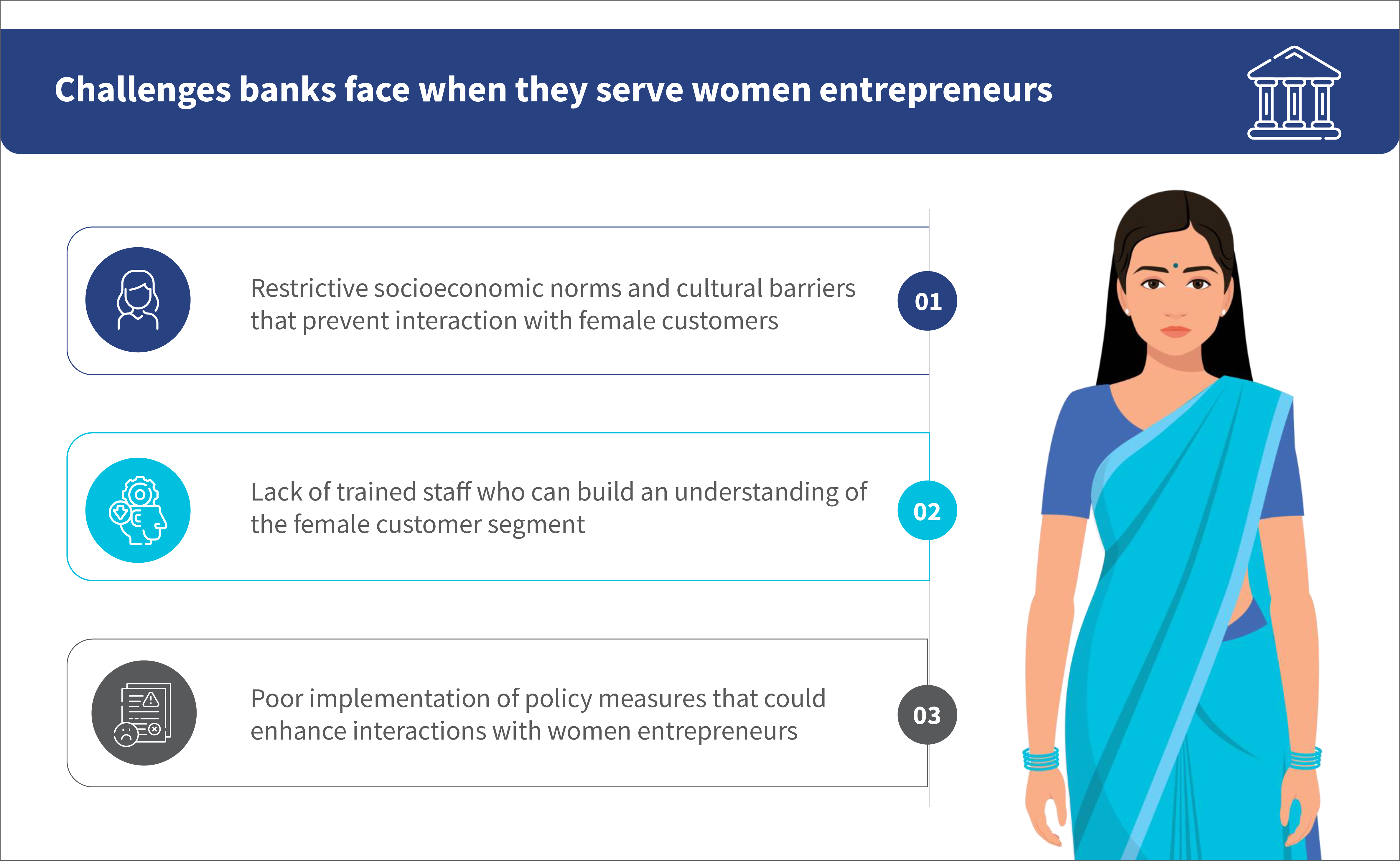 Challenges banks face when they serve women entrepreneurs

Restrictive socioeconomic norms and cultural barriers that prevent interaction with female customers

01

Lack of trained staff who can build an understanding of the female customer segment

02

Poor implementation of policy measures that could enhance interactions with women entrepreneurs

03