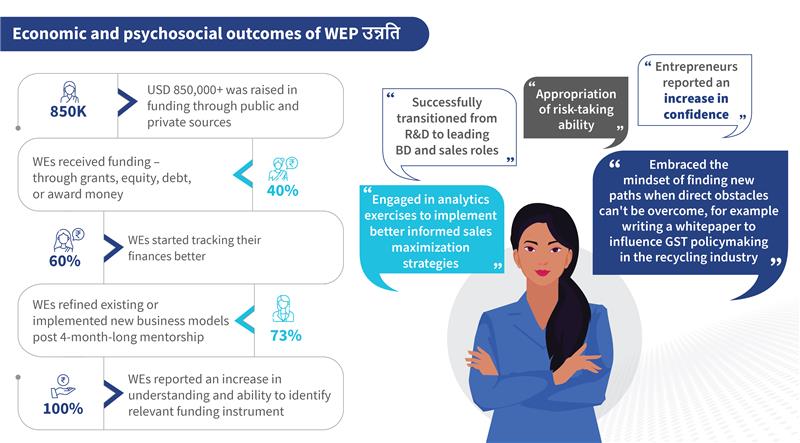 Economic and psychosocial outcomes of WEP उन्नति

850K USD 850,000+ was raised in funding through public and private sources

WEs received funding – through grants, equity, debt, or award money 40%

60% WEs started tracking their finances better

WEs refined existing or implemented new business models post 4-month-long mentorship 73%

100% WEs reported an increase in understanding and ability to identify relevant funding instrument

" Successfully transitioned from R&D to leading BD and sales roles "

" Appropriation of risk-taking ability "

" Entrepreneurs reported an increase in confidence "

" Engaged in analytics exercises to implement better informed sales maximization strategies "

" Embraced the mindset of finding new paths when direct obstacles can't be overcome, for example writing a whitepaper to influence GST policymaking in the recycling industry "